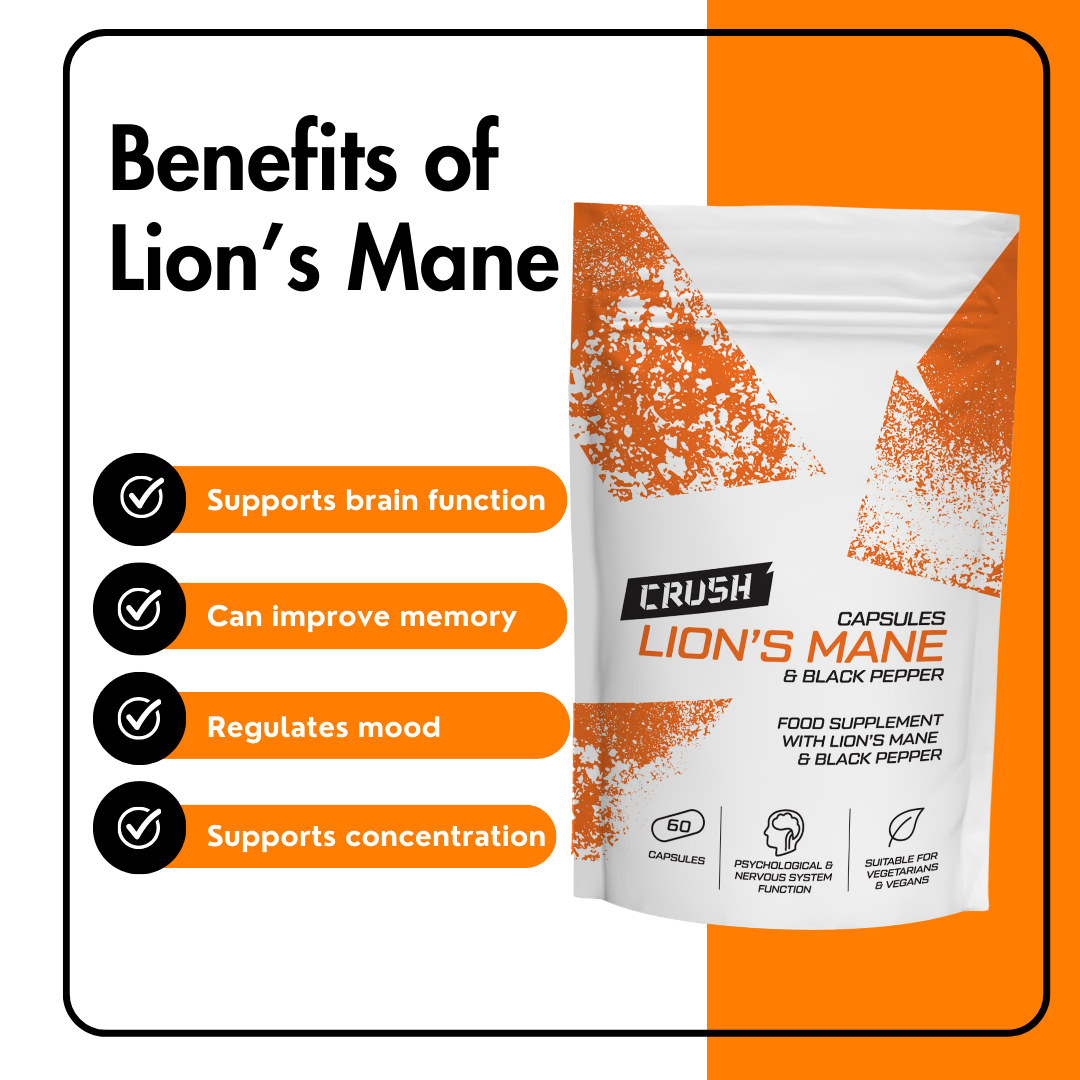 Benefits of Lion's Mane

Supports brain function

Can improve memory

Regulates mood

Supports concentration

CRUSH

CAPSULES
LION'S MANE
& BLACK PEPPER

FOOD SUPPLEMENT WITH LION'S MANE & BLACK PEPPER

60
CAPSULES

PSYCHOLOGICAL & NERVOUS SYSTEM FUNCTION

SUITABLE FOR VEGETARIANS & VEGANS